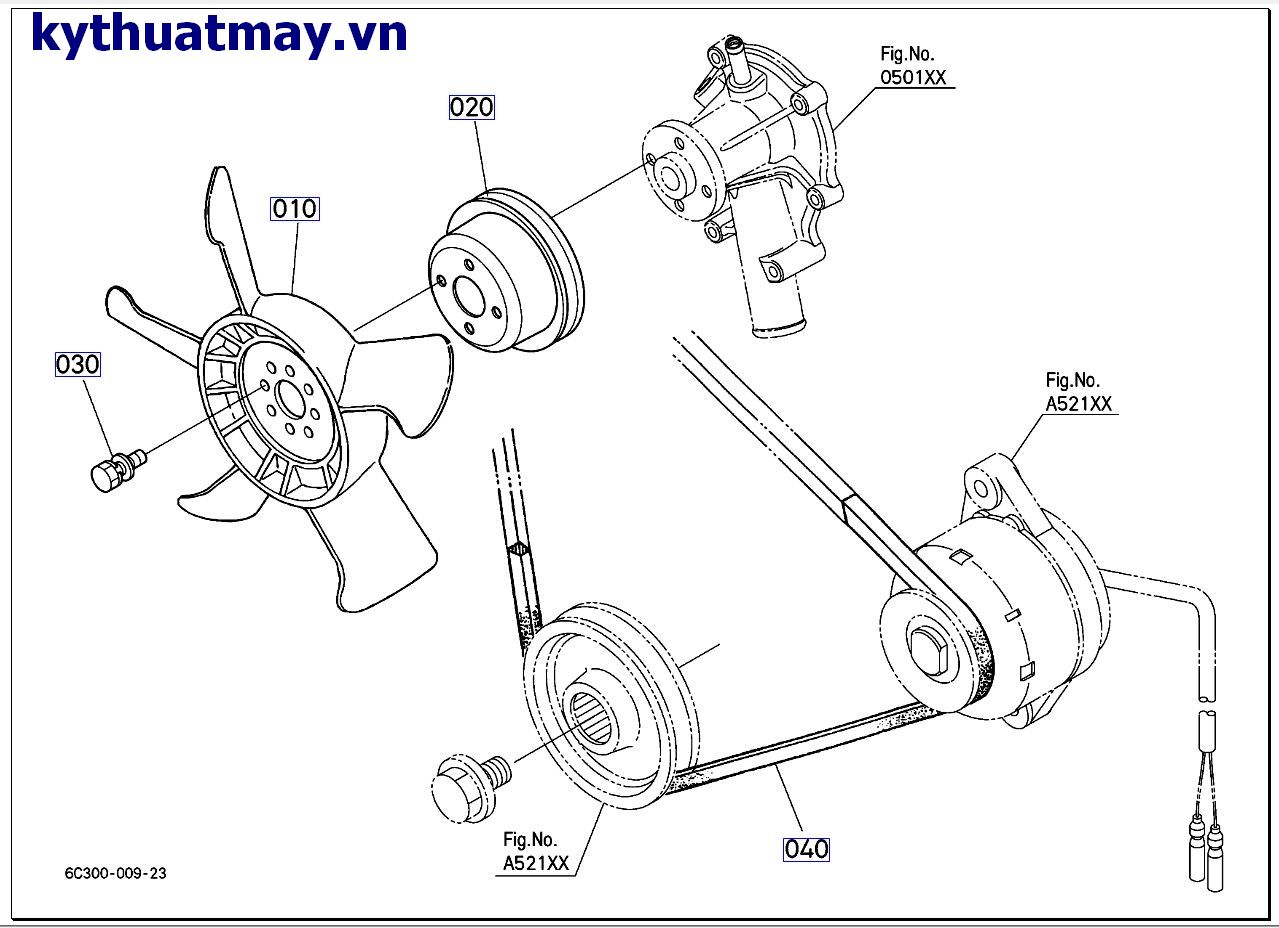 kythuatmay.vn

020

Fig.No.
0501XX

010

030

Fig.No.
A521XX

Fig.No.
A521XX

040

6C300-009-23